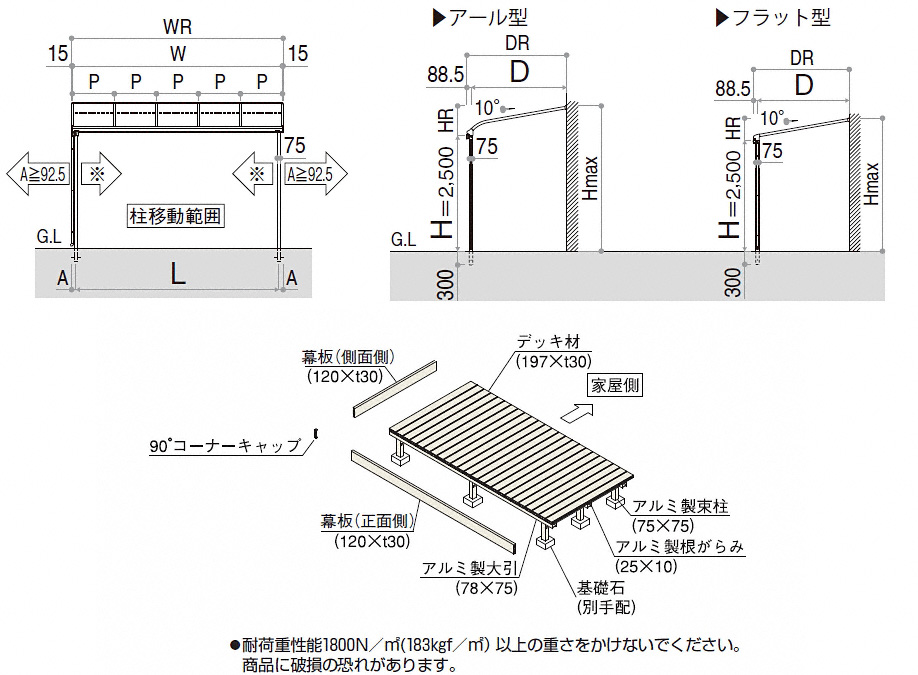 WR
15
W
15
P P P P P
75
A≧92.5
※
※
A≧92.5
柱移動範囲
G.L
A
L
A

▶アール型
DR
88.5
D
10°
HR
75
H=2,500
Hmax
G.L
300

▶フラット型
DR
88.5
D
10°
HR
75
H=2,500
Hmax
300

幕板(側面側)
(120×t30)
デッキ材
(197×t30)
家屋側
90°コーナーキャップ
幕板(正面側)
(120×t30)
アルミ製束柱
(75×75)
アルミ製根がらみ
(25×10)
アルミ製大引
(78×75)
基礎石
(別手配)

●耐荷重性能1800N/㎡(183kgf/㎡) 以上の重さをかけないでください。
商品に破損の恐れがあります。